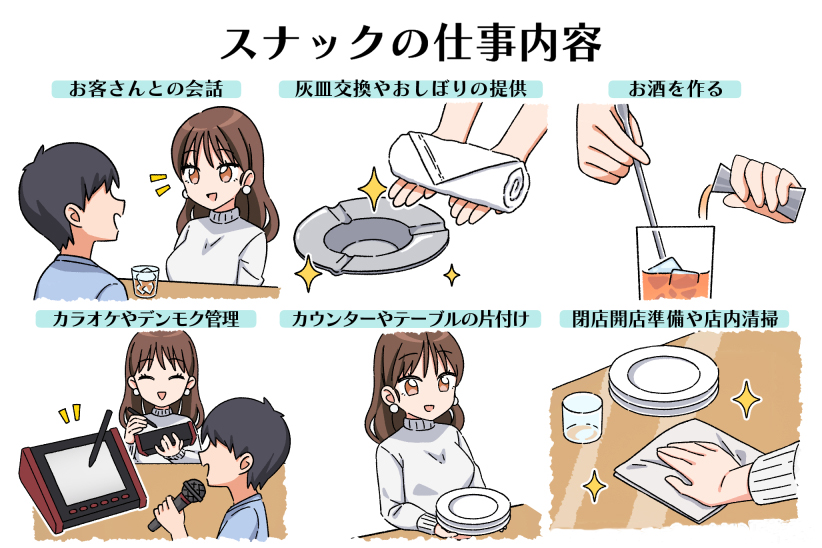 スナックの仕事内容

お客さんとの会話

灰皿交換やおしぼりの提供

お酒を作る

カラオケやデンモク管理

カウンターやテーブルの片付け

閉店開店準備や店内清掃